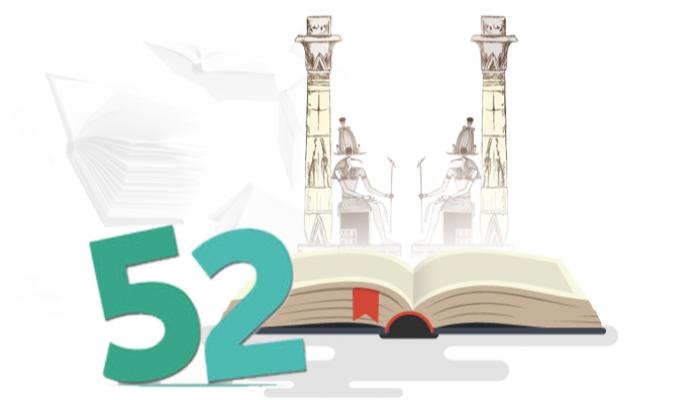 52